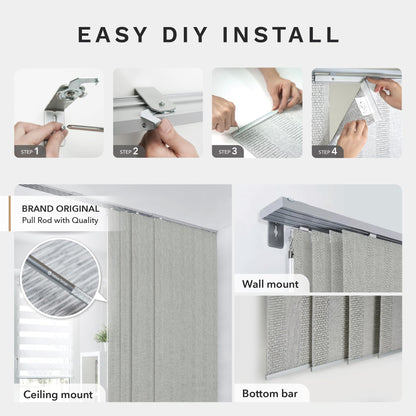 EASY DIY INSTALL

STEP 1

STEP 2

STEP 3

STEP 4

BRAND ORIGINAL
Pull Rod with Quality

Ceiling mount

Wall mount

Bottom bar