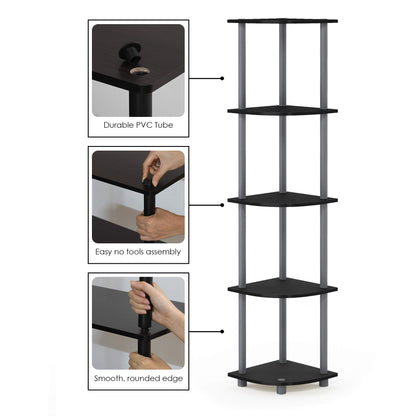 Durable PVC Tube

Easy no tools assembly

Smooth, rounded edge