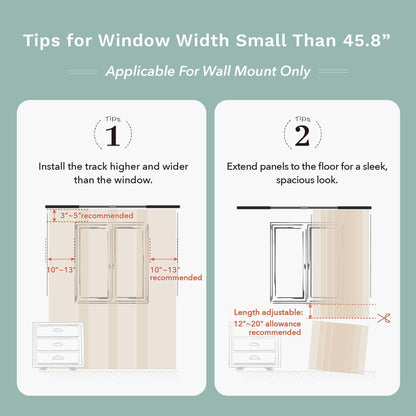 Tips for Window Width Small Than 45.8”

Applicable For Wall Mount Only

Tips
1

Install the track higher and wider than the window.

3"~5"recommended

10"~13"

10"~13" recommended

Tips
2

Extend panels to the floor for a sleek, spacious look.

Length adjustable: 12"~20" allowance recommended