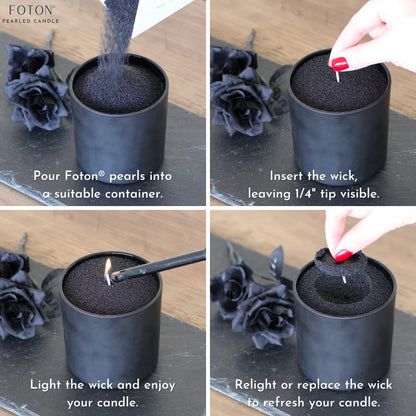 FOTON®
PEARLED CANDLE

Pour Foton® pearls into a suitable container.

Insert the wick, leaving 1/4" tip visible.

Light the wick and enjoy your candle.

Relight or replace the wick to refresh your candle.