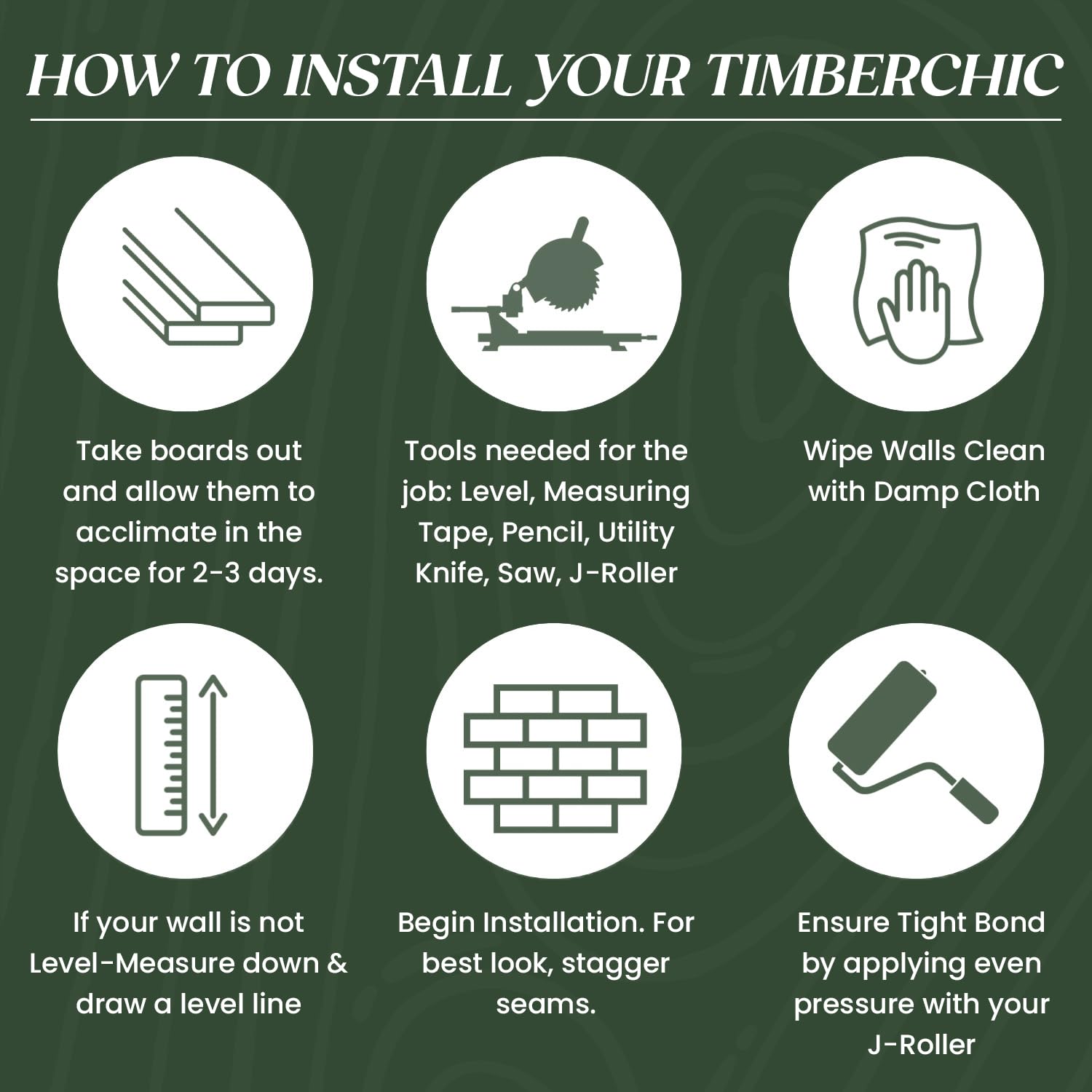 HOW TO INSTALL YOUR TIMBERCHIC

Take boards out and allow them to acclimate in the space for 2-3 days.

Tools needed for the job: Level, Measuring Tape, Pencil, Utility Knife, Saw, J-Roller

Wipe Walls Clean with Damp Cloth

If your wall is not Level-Measure down & draw a level line

Begin Installation. For best look, stagger seams.

Ensure Tight Bond by applying even pressure with your J-Roller