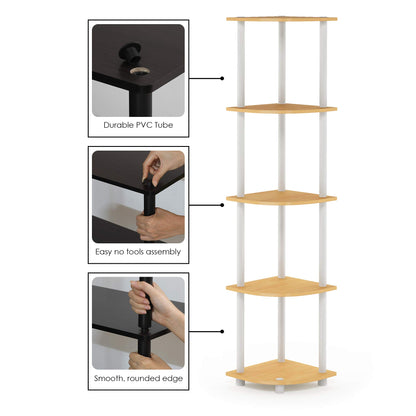 Durable PVC Tube

Easy no tools assembly

Smooth, rounded edge